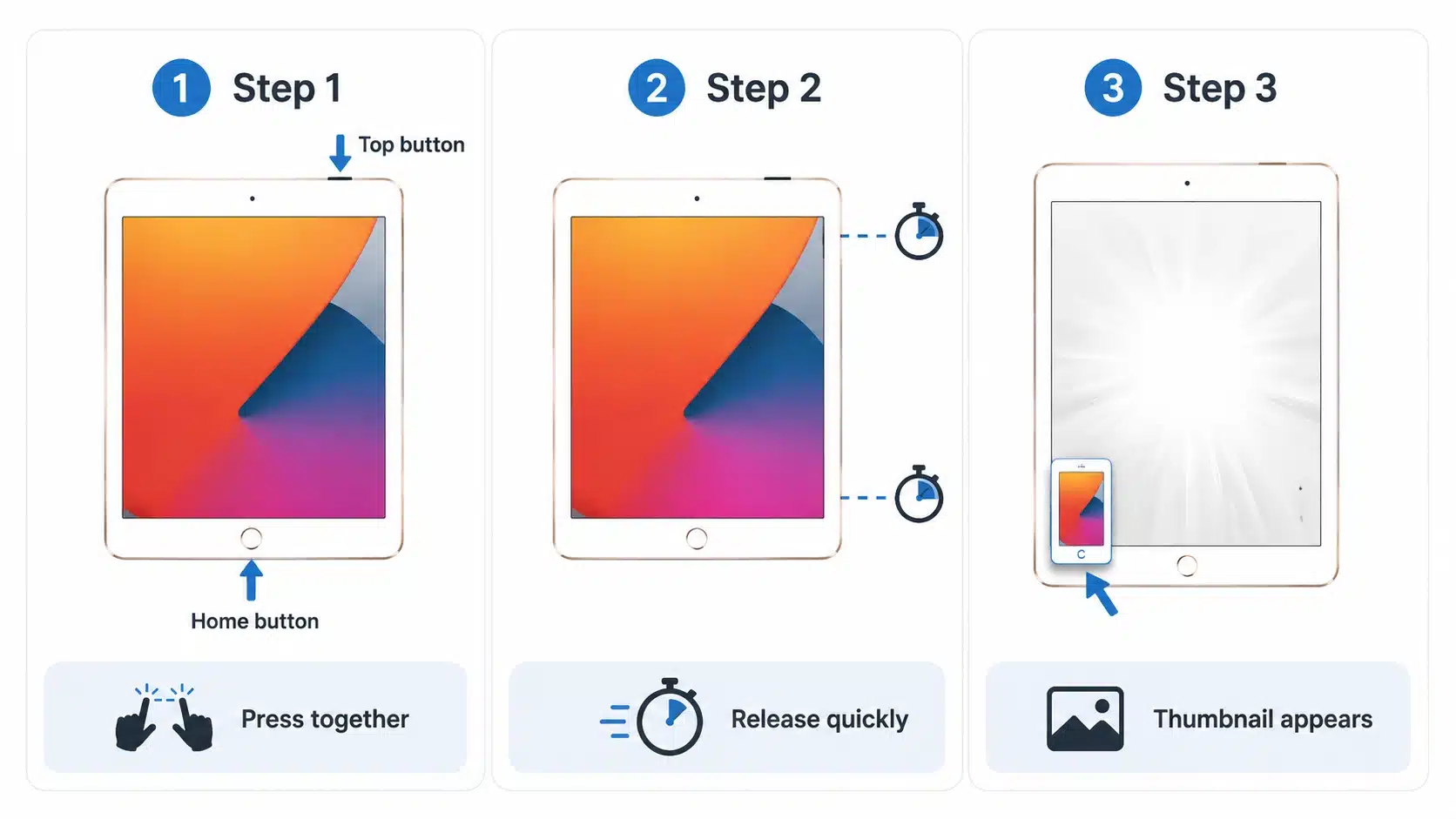 1 Step 1

Top button

Home button

Press together

2 Step 2

Release quickly

3 Step 3

Thumbnail appears