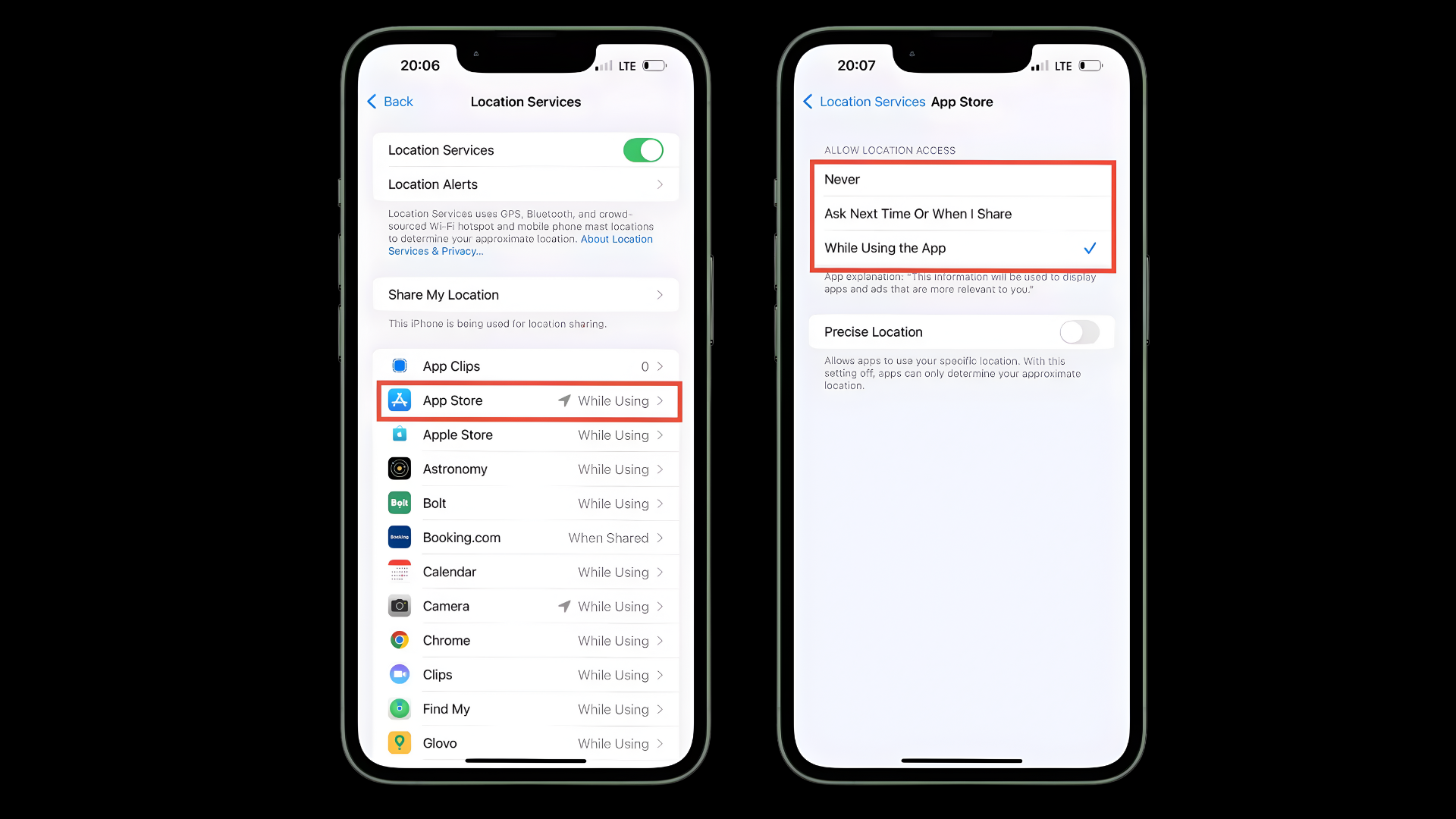 20:06 LTE

Back Location Services

Location Services

Location Alerts

Location Services uses GPS, Bluetooth, and crowd-sourced Wi-Fi hotspot and mobile phone mast locations to determine your approximate location. About Location Services & Privacy...

Share My Location

This iPhone is being used for location sharing.

App Clips 0

App Store While Using

Apple Store While Using

Astronomy While Using

Bolt While Using

Booking.com When Shared

Calendar While Using

Camera While Using

Chrome While Using

Clips While Using

Find My While Using

Glovo While Using

20:07 LTE

Location Services App Store

ALLOW LOCATION ACCESS

Never

Ask Next Time Or When I Share

While Using the App

App explanation: "This information will be used to display apps and ads that are more relevant to you."

Precise Location

Allows apps to use your specific location. With this setting off, apps can only determine your approximate location.